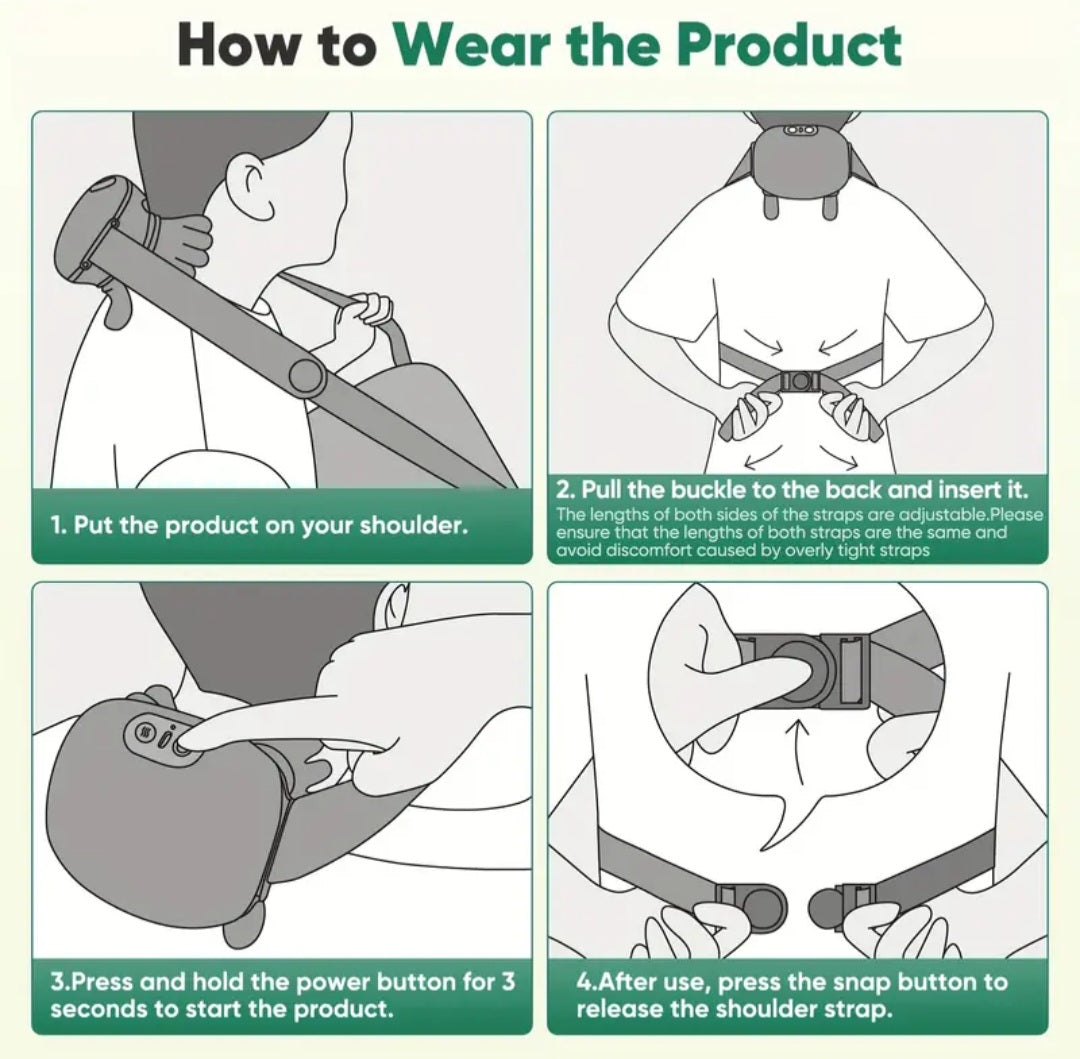 How to Wear the Product

1. Put the product on your shoulder.

2. Pull the buckle to the back and insert it.
The lengths of both sides of the straps are adjustable.Please ensure that the lengths of both straps are the same and avoid discomfort caused by overly tight straps

3.Press and hold the power button for 3 seconds to start the product.

4.After use, press the snap button to release the shoulder strap.